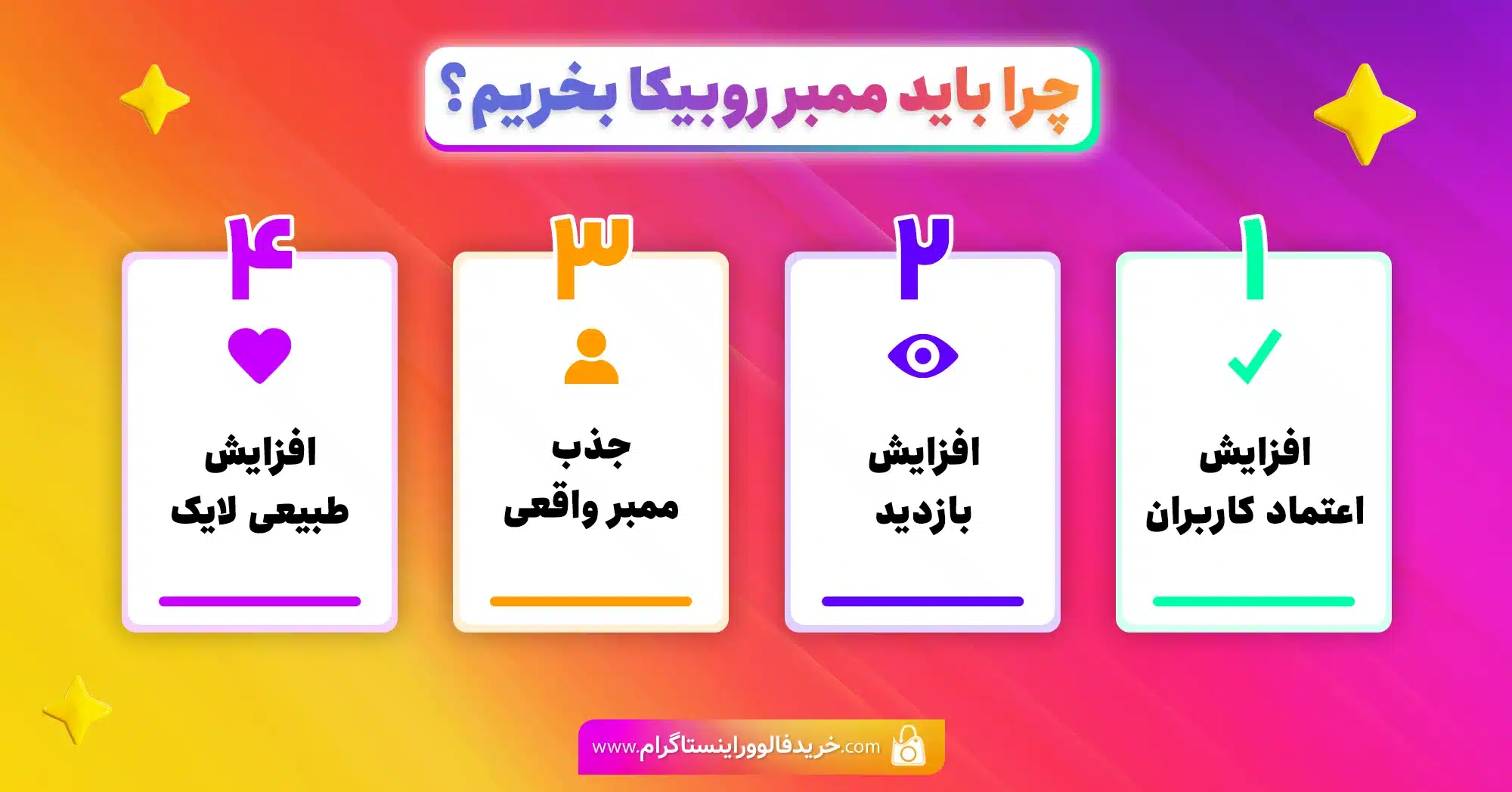 چرا باید ممبر روبیکا بخریم؟

۱
افزایش اعتماد کاربران

۲
افزایش بازدید

۳
جذب ممبر واقعی

۴
افزایش طبیعی لایک

www.خریدفالووراینستاگرام.com